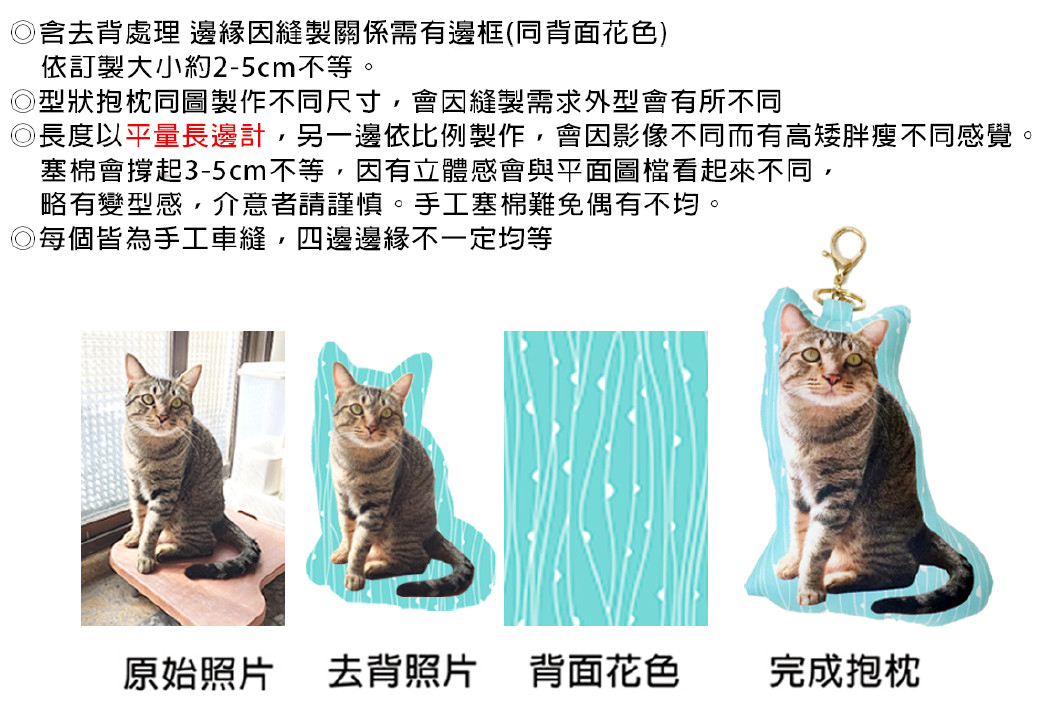 ◎含去背處理 邊緣因縫製關係需有邊框(同背面花色)
依訂製大小約2-5cm不等。
◎型狀抱枕同圖製作不同尺寸，會因縫製需求外型會有所不同
◎長度以平量長邊計，另一邊依比例製作，會因影像不同而有高矮胖瘦不同感覺。
塞棉會撐起3-5cm不等，因有立體感會與平面圖檔看起來不同，
略有變型感，介意者請謹慎。手工塞棉難免偶有不均。
◎每個皆為手工車縫，四邊邊緣不一定均等

原始照片 去背照片 背面花色 完成抱枕